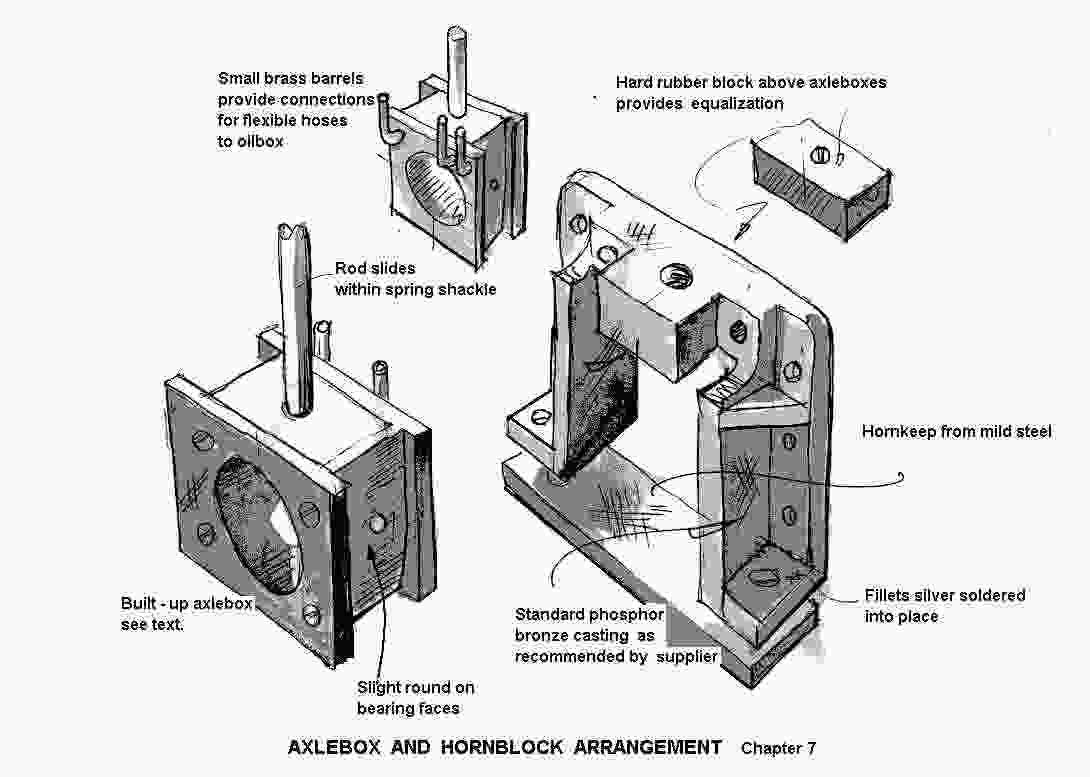 Small brass barrels provide connections for flexible hoses to oilbox

Hard rubber block above axleboxes provides equalization

Rod slides within spring shackle

Hornkeep from mild steel

Built - up axlebox see text.

Standard phosphor bronze casting as recommended by supplier

Fillets silver soldered into place

Slight round on bearing faces

AXLEBOX AND HORNBLOCK ARRANGEMENT Chapter 7