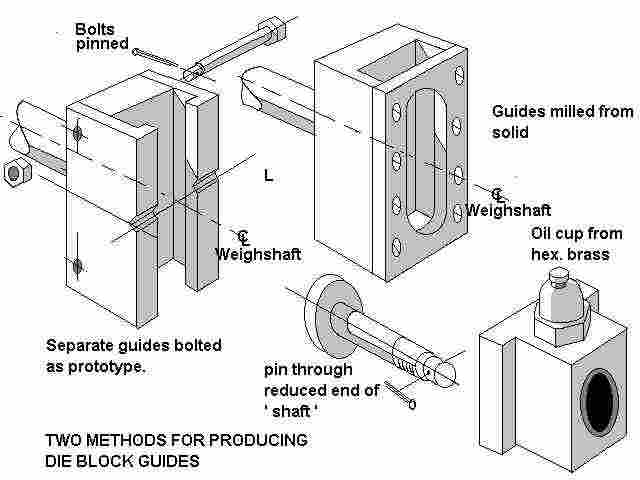 Bolts pinned

Guides milled from solid

L

℄ Weighshaft

℄ Weighshaft

Oil cup from hex. brass

Separate guides bolted as prototype.

pin through reduced end of ' shaft '

TWO METHODS FOR PRODUCING DIE BLOCK GUIDES